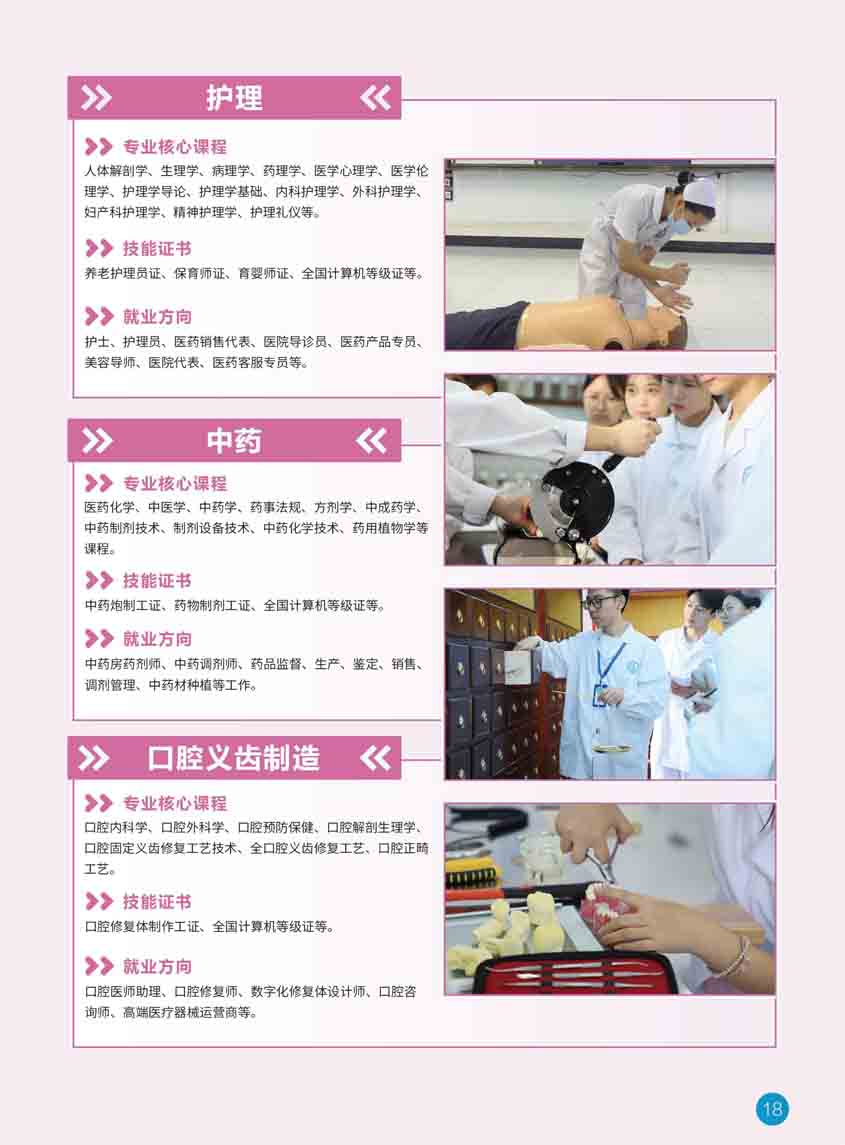 护理

专业核心课程

人体解剖学、生理学、病理学、药理学、医学心理学、医学伦理学、护理学导论、护理学基础、内科护理学、外科护理学、妇产科护理学、精神护理学、护理礼仪等。

技能证书

养老护理员证、保育师证、育婴师证、全国计算机等级证等。

就业方向

护士、护理员、医药销售代表、医院导诊员、医药产品专员、美容导师、医院代表、医药客服专员等。

中药

专业核心课程

医药化学、中医学、中药学、药事法规、方剂学、中成药学、中药制剂技术、制剂设备技术、中药化学技术、药用植物学等课程。

技能证书

中药炮制工证、药物制剂工证、全国计算机等级证等。

就业方向

中药房药剂师、中药调剂师、药品监督、生产、鉴定、销售、调剂管理、中药材种植等工作。

口腔义齿制造

专业核心课程

口腔内科学、口腔外科学、口腔预防保健、口腔解剖生理学、口腔固定义齿修复工艺技术、全口腔义齿修复工艺、口腔正畸工艺。

技能证书

口腔修复体制作工证、全国计算机等级证等。

就业方向

口腔医师助理、口腔修复师、数字化修复体设计师、口腔咨询师、高端医疗器械运营商等。

18